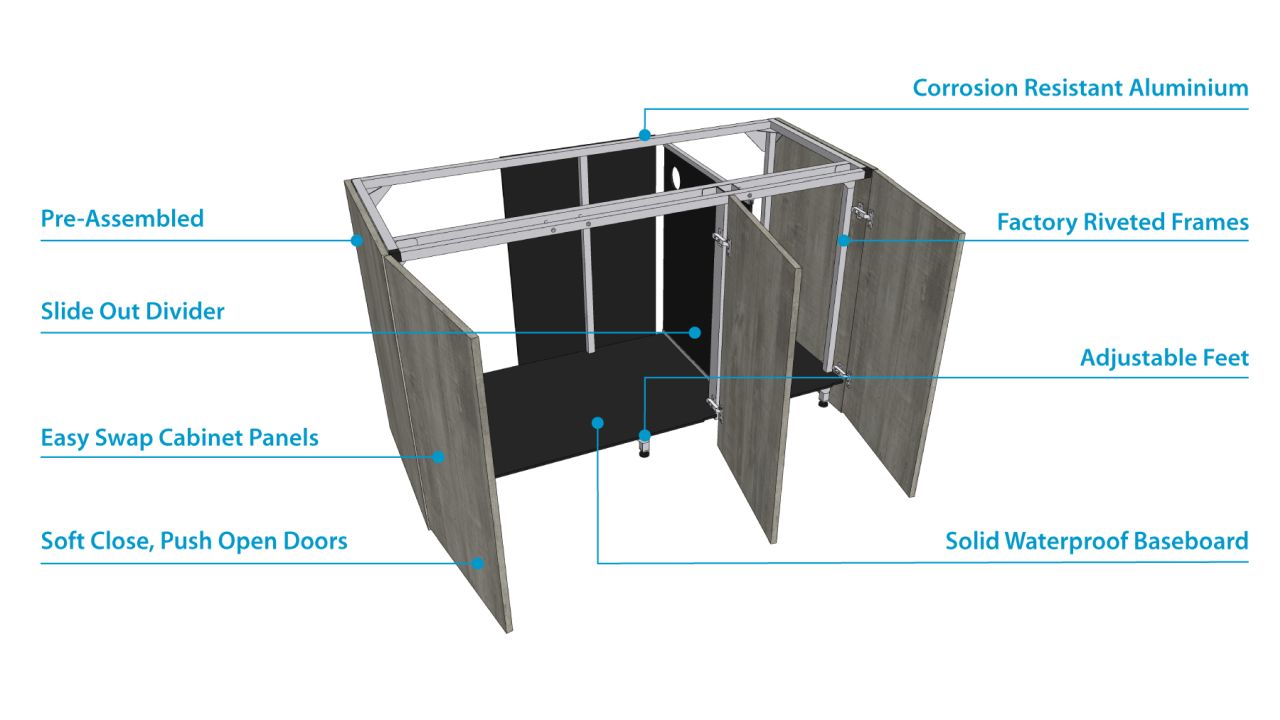 Corrosion Resistant Aluminium

Pre-Assembled

Factory Riveted Frames

Slide Out Divider

Adjustable Feet

Easy Swap Cabinet Panels

Soft Close, Push Open Doors

Solid Waterproof Baseboard